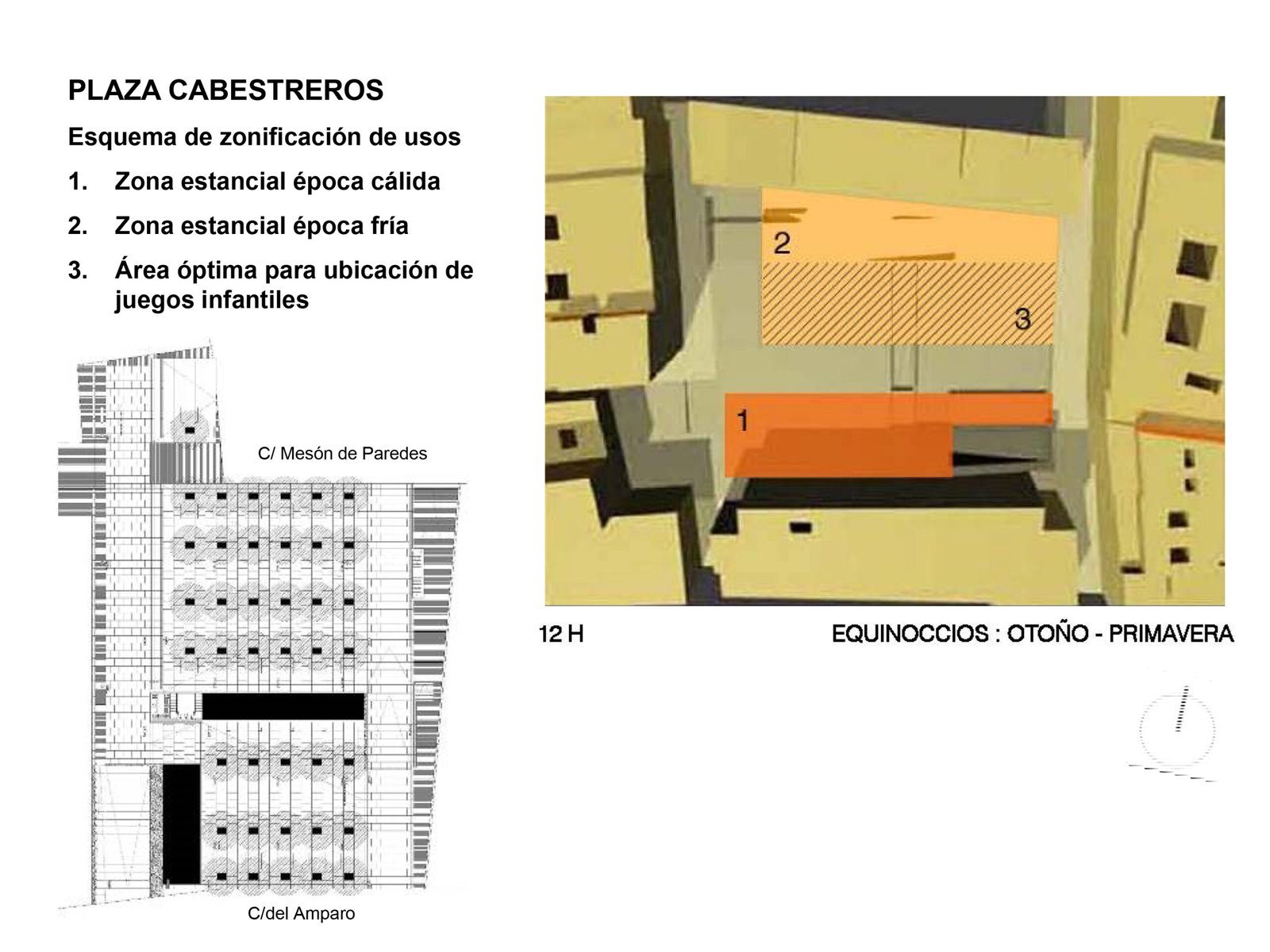 PLAZA CABESTREROS

Esquema de zonificación de usos

1. Zona estancial época cálida

2. Zona estancial época fría

3. Área óptima para ubicación de juegos infantiles

C/ Mesón de Paredes

C/del Amparo

2

3

1

12 H

EQUINOCCIOS : OTOÑO - PRIMAVERA